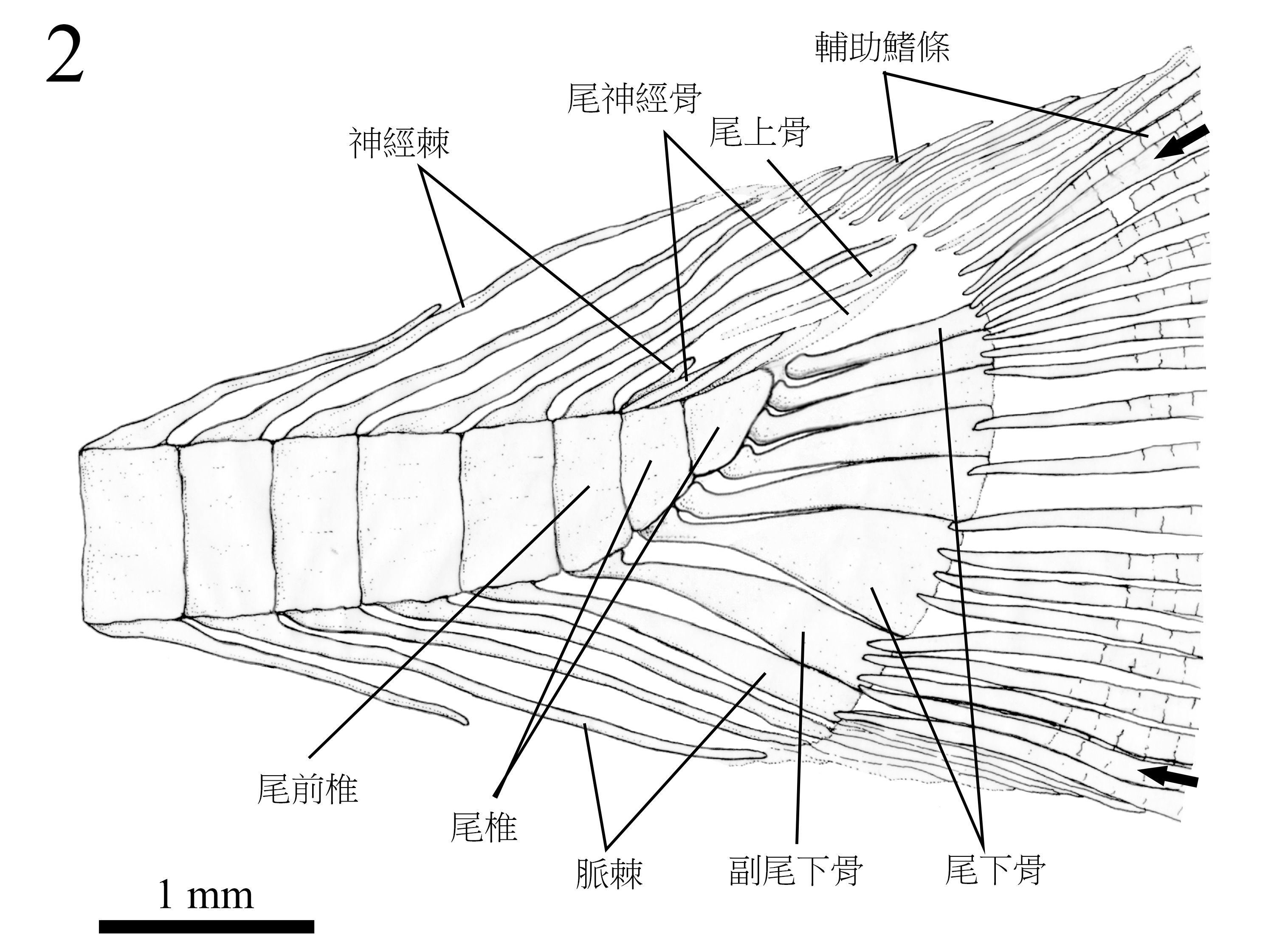 2

輔助鰭條

尾神經骨

尾上骨

神經棘

尾前椎

尾椎

脈棘

副尾下骨

尾下骨

1 mm